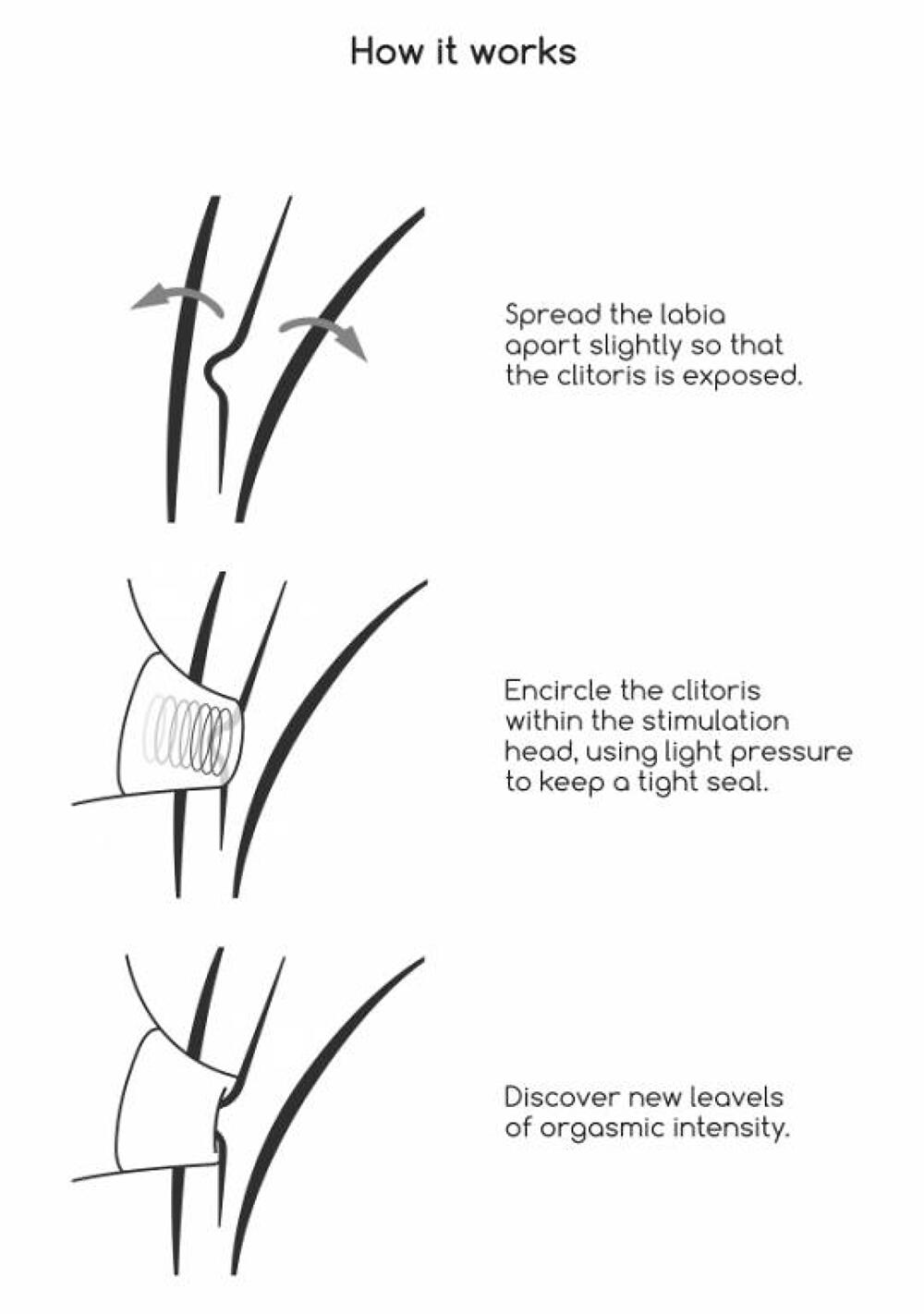 How it works

Spread the labia apart slightly so that the clitoris is exposed.

Encircle the clitoris within the stimulation head, using light pressure to keep a tight seal.

Discover new leavels of orgasmic intensity.